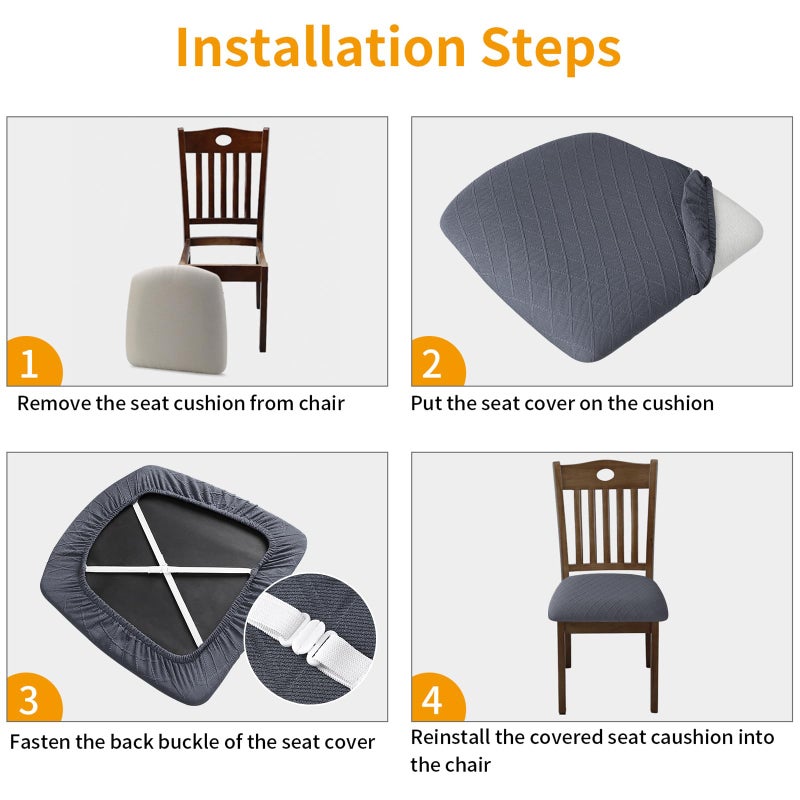 Installation Steps

1

Remove the seat cushion from chair

2

Put the seat cover on the cushion

3

Fasten the back buckle of the seat cover

4

Reinstall the covered seat caushion into the chair